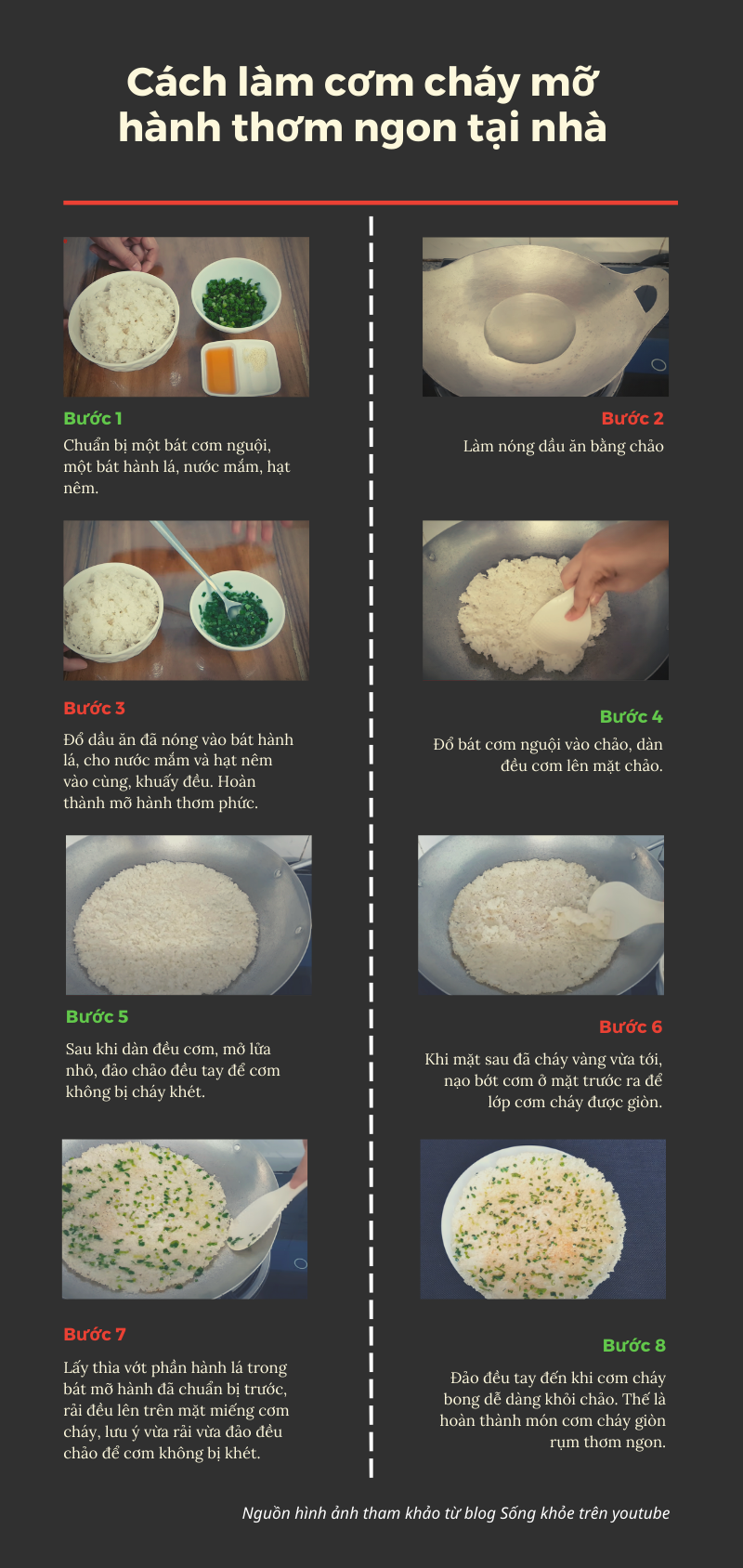 Cách làm cơm cháy mỡ hành thơm ngon tại nhà

Bước 1
Chuẩn bị một bát cơm nguội, một bát hành lá, nước mắm, hạt nêm.

Bước 2
Làm nóng dầu ăn bằng chảo

Bước 3
Đổ dầu ăn đã nóng vào bát hành lá, cho nước mắm và hạt nêm vào cùng, khuấy đều. Hoàn thành mỡ hành thơm phức.

Bước 4
Đổ bát cơm nguội vào chảo, dàn đều cơm lên mặt chảo.

Bước 5
Sau khi dàn đều cơm, mở lửa nhỏ, đảo chảo đều tay để cơm không bị cháy khét.

Bước 6
Khi mặt sau đã cháy vàng vừa tới, nạo bớt cơm ở mặt trước ra để lớp cơm cháy được giòn.

Bước 7
Lấy thìa vớt phần hành lá trong bát mỡ hành đã chuẩn bị trước, rải đều lên trên mặt miếng cơm cháy, lưu ý vừa rải vừa đảo đều chảo để cơm không bị khét.

Bước 8
Đảo đều tay đến khi cơm cháy bong dễ dàng khỏi chảo. Thế là hoàn thành món cơm cháy giòn rụm thơm ngon.

Nguồn hình ảnh tham khảo từ blog Sống khỏe trên youtube